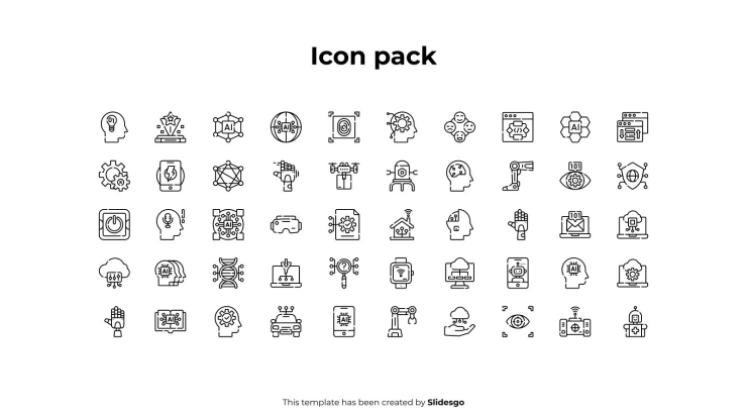 Icon pack

This template has been created by Slidesgo