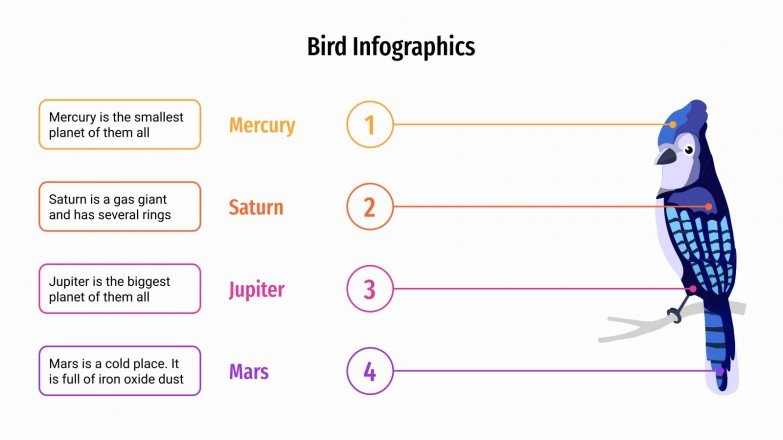 Bird Infographics

Mercury is the smallest planet of them all

Mercury

1

Saturn is a gas giant and has several rings

Saturn

2

Jupiter is the biggest planet of them all

Jupiter

3

Mars is a cold place. It is full of iron oxide dust

Mars

4