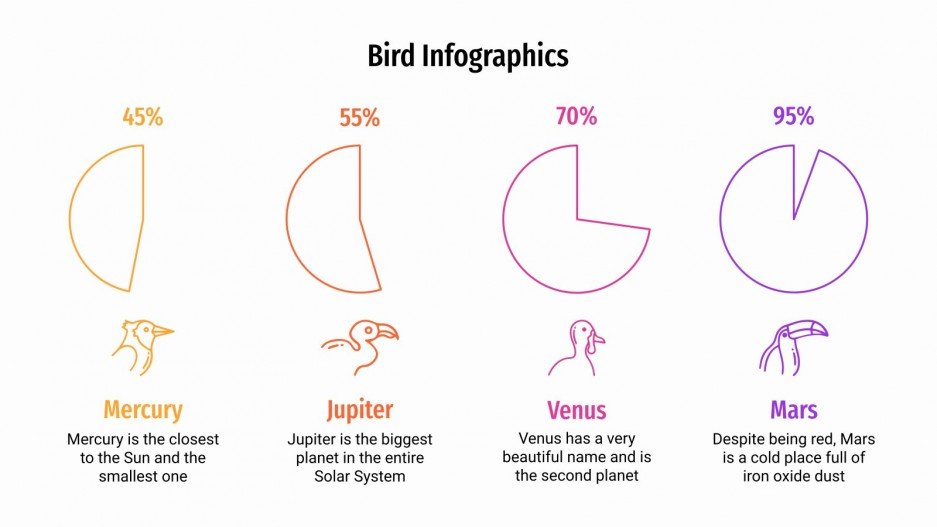 Bird Infographics

45%

Mercury

Mercury is the closest to the Sun and the smallest one

55%

Jupiter

Jupiter is the biggest planet in the entire Solar System

70%

Venus

Venus has a very beautiful name and is the second planet

95%

Mars

Despite being red, Mars is a cold place full of iron oxide dust