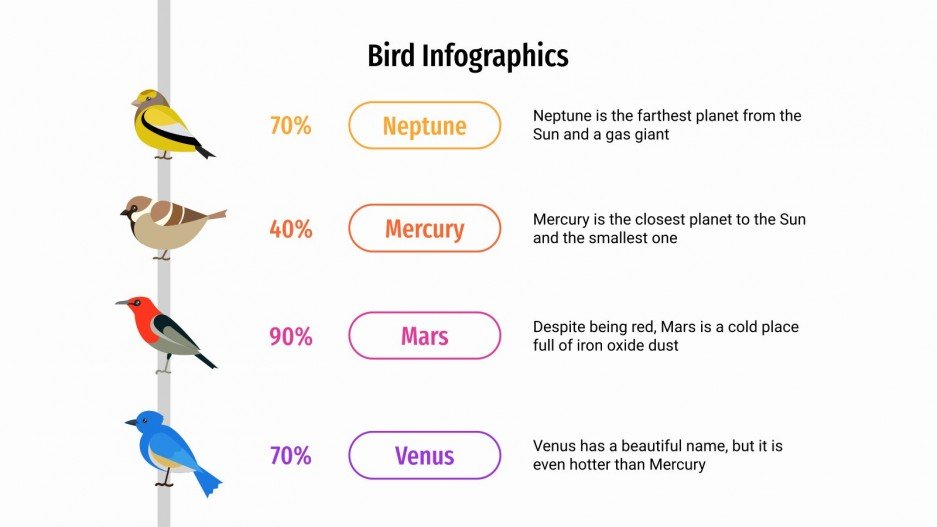 Bird Infographics

70%
Neptune
Neptune is the farthest planet from the Sun and a gas giant

40%
Mercury
Mercury is the closest planet to the Sun and the smallest one

90%
Mars
Despite being red, Mars is a cold place full of iron oxide dust

70%
Venus
Venus has a beautiful name, but it is even hotter than Mercury