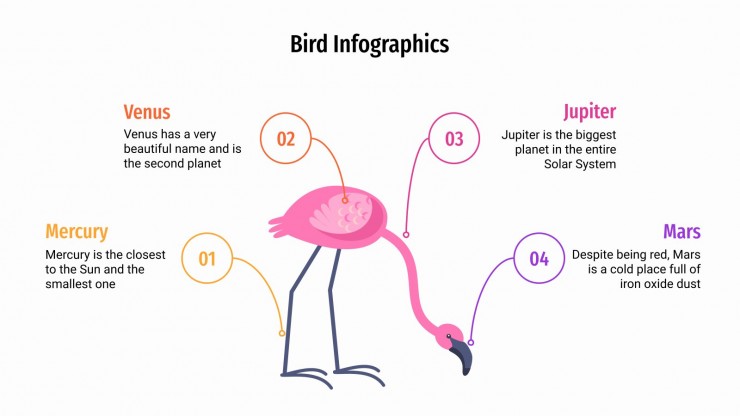 Bird Infographics

Venus
Venus has a very beautiful name and is the second planet

02

03

Jupiter
Jupiter is the biggest planet in the entire Solar System

Mercury
Mercury is the closest to the Sun and the smallest one

01

04

Mars
Despite being red, Mars is a cold place full of iron oxide dust