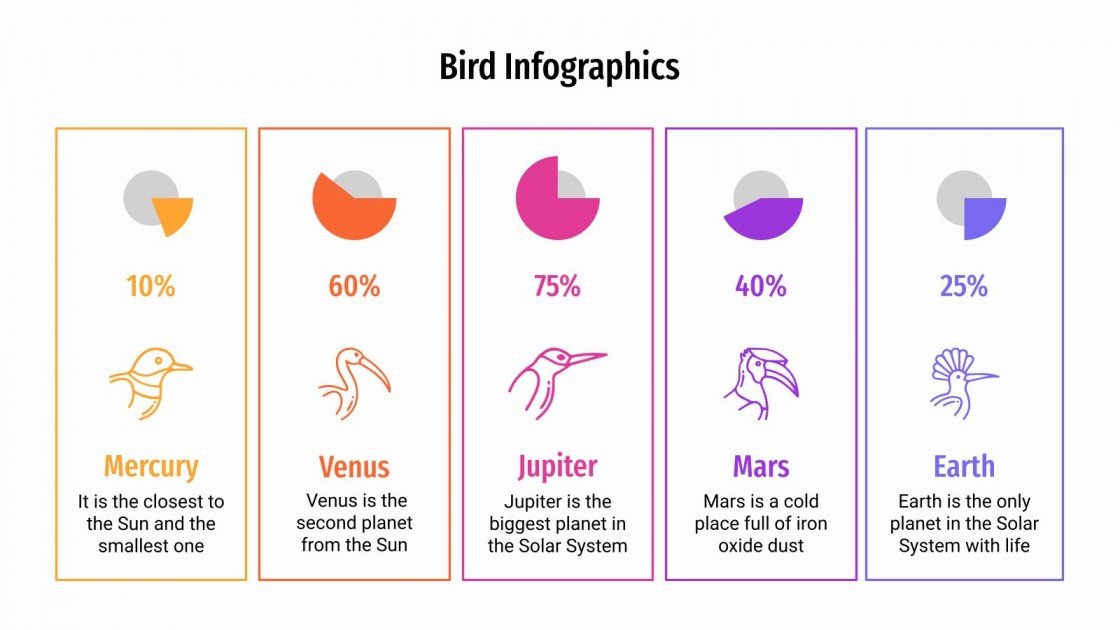 Bird Infographics

10%

Mercury

It is the closest to the Sun and the smallest one

60%

Venus

Venus is the second planet from the Sun

75%

Jupiter

Jupiter is the biggest planet in the Solar System

40%

Mars

Mars is a cold place full of iron oxide dust

25%

Earth

Earth is the only planet in the Solar System with life