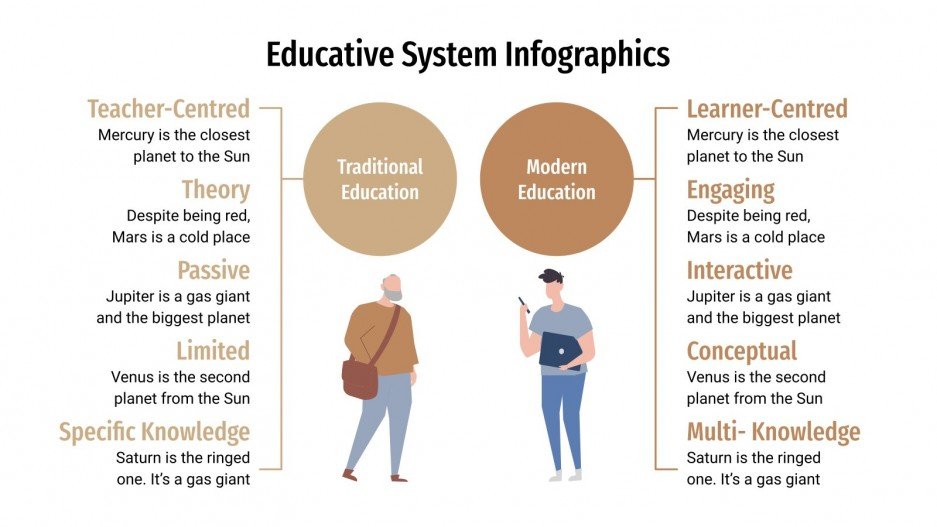 Educative System Infographics

Teacher-Centred
Mercury is the closest planet to the Sun

Theory
Despite being red, Mars is a cold place

Passive
Jupiter is a gas giant and the biggest planet

Limited
Venus is the second planet from the Sun

Specific Knowledge
Saturn is the ringed one. It's a gas giant

Traditional Education

Modern Education

Learner-Centred
Mercury is the closest planet to the Sun

Engaging
Despite being red, Mars is a cold place

Interactive
Jupiter is a gas giant and the biggest planet

Conceptual
Venus is the second planet from the Sun

Multi- Knowledge
Saturn is the ringed one. It's a gas giant