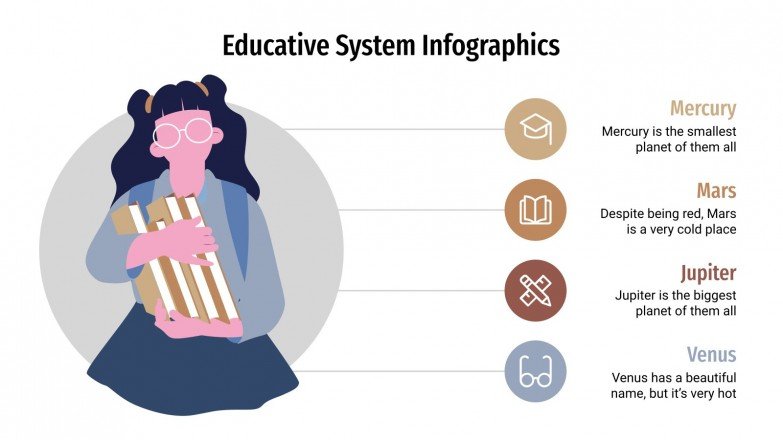 Educative System Infographics

Mercury
Mercury is the smallest planet of them all

Mars
Despite being red, Mars is a very cold place

Jupiter
Jupiter is the biggest planet of them all

Venus
Venus has a beautiful name, but it's very hot