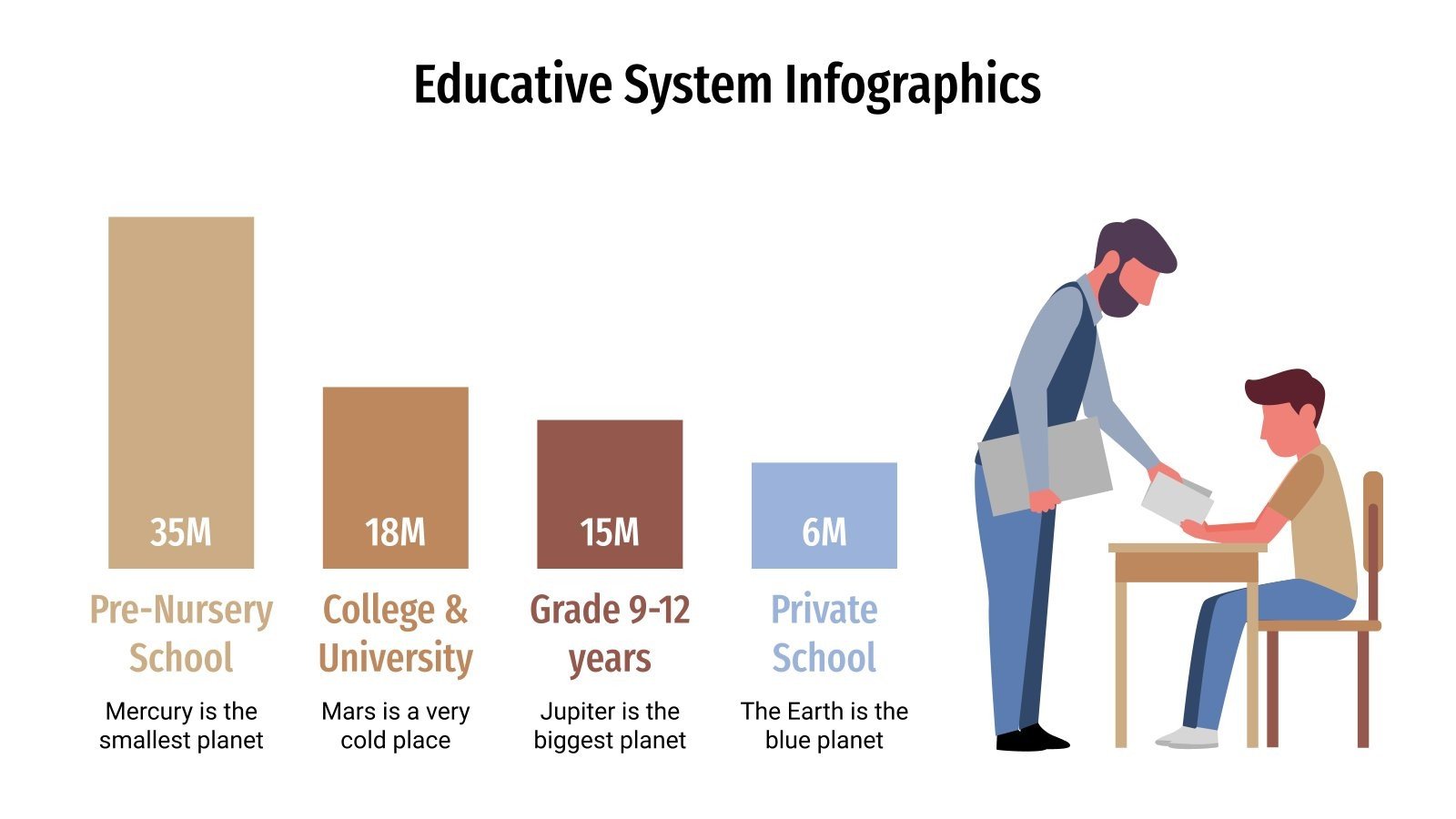 Educative System Infographics

35M
Pre-Nursery School
Mercury is the smallest planet

18M
College & University
Mars is a very cold place

15M
Grade 9-12 years
Jupiter is the biggest planet

6M
Private School
The Earth is the blue planet