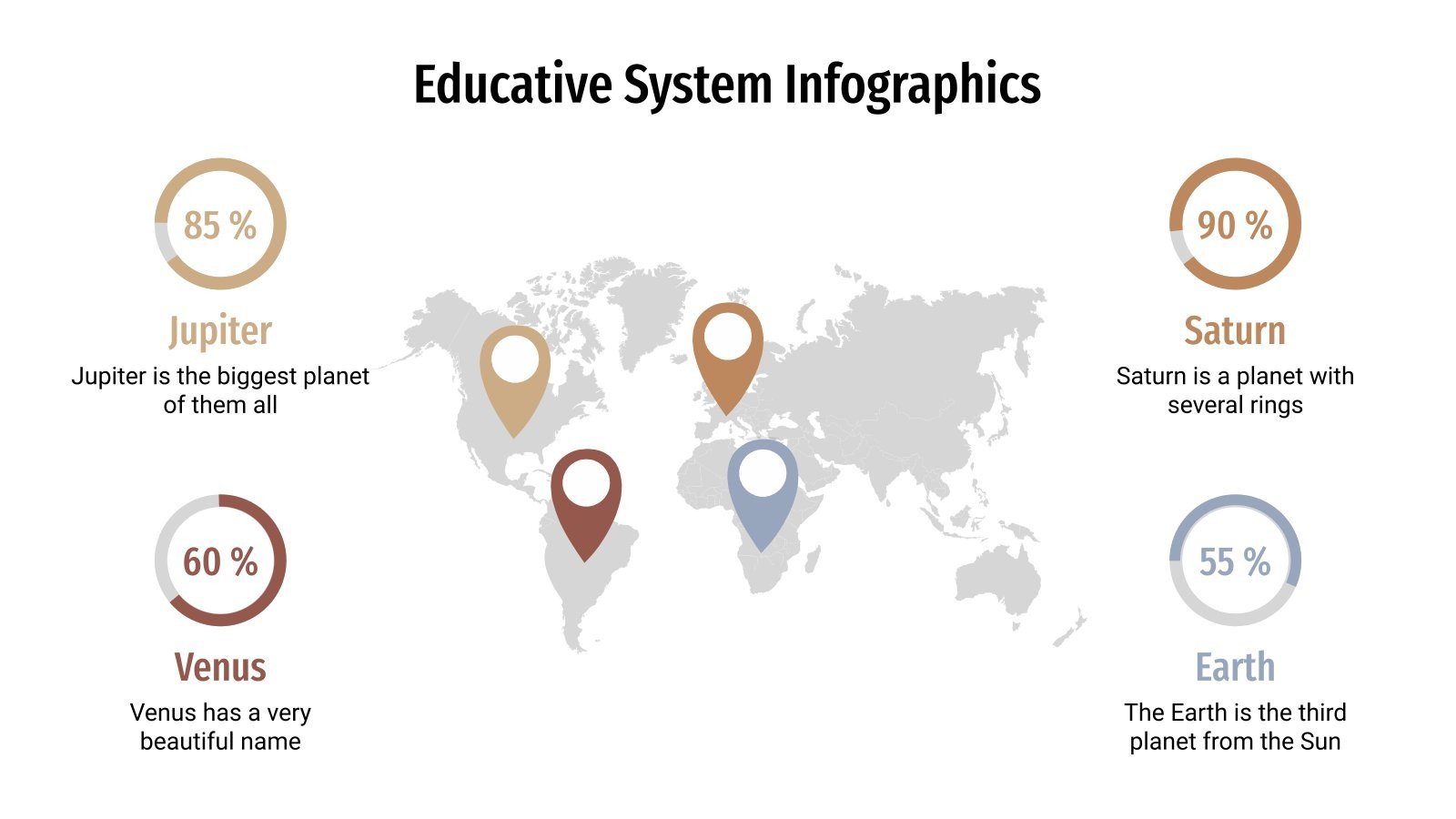 Educative System Infographics

85 %

Jupiter

Jupiter is the biggest planet of them all

60 %

Venus

Venus has a very beautiful name

90 %

Saturn

Saturn is a planet with several rings

55 %

Earth

The Earth is the third planet from the Sun