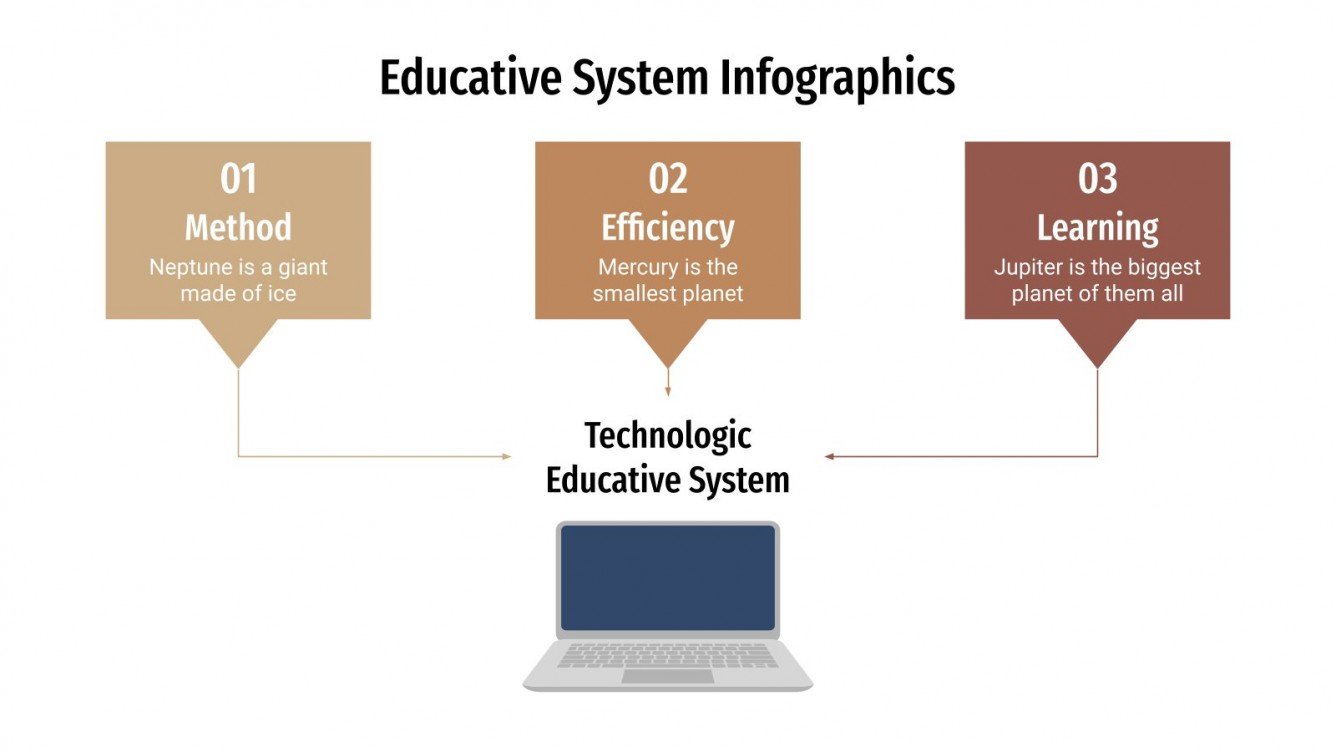 Educative System Infographics

01
Method
Neptune is a giant made of ice

02
Efficiency
Mercury is the smallest planet

03
Learning
Jupiter is the biggest planet of them all

Technologic Educative System