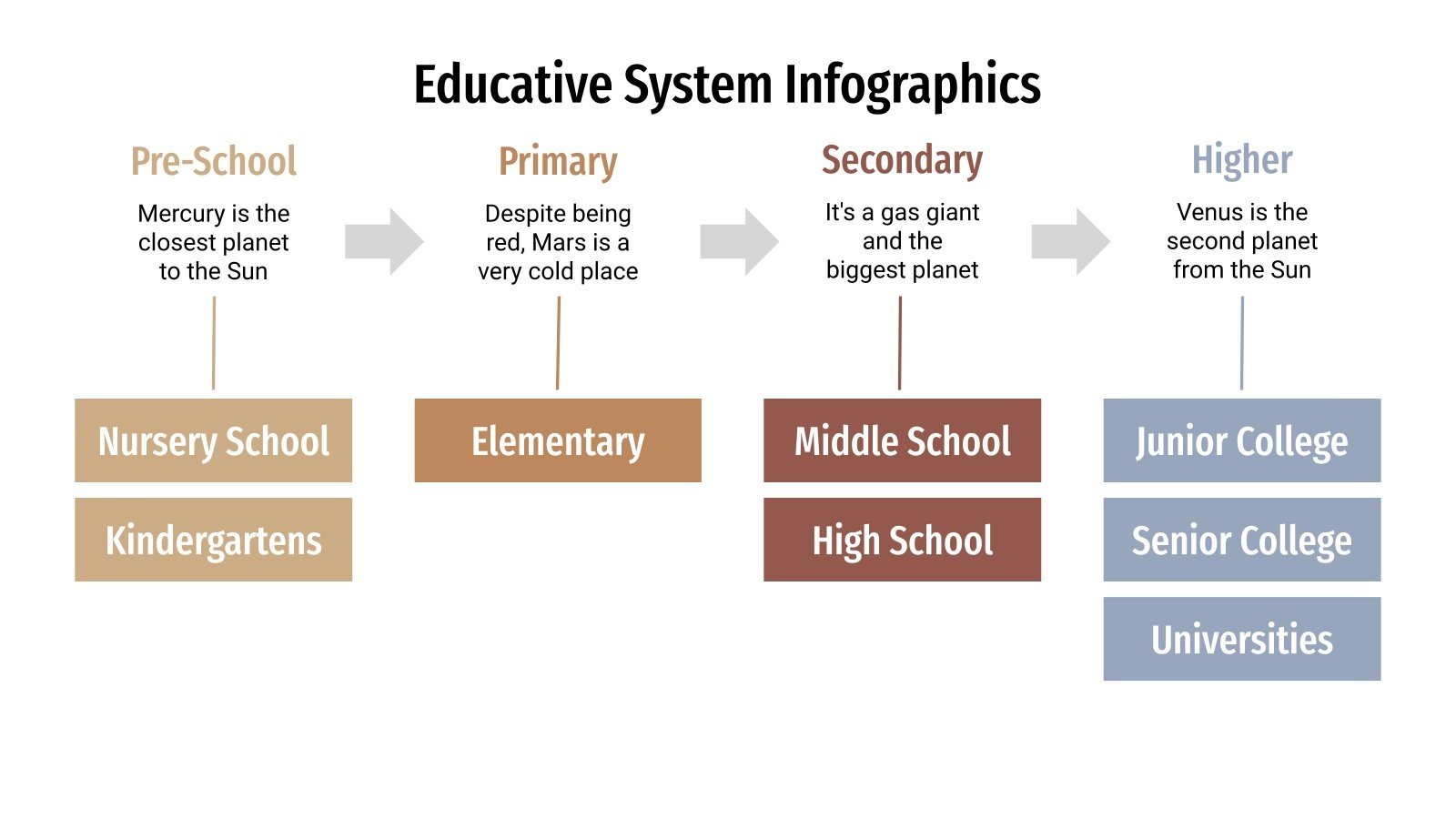 Educative System Infographics

Pre-School

Mercury is the closest planet to the Sun

Nursery School

Kindergartens

Primary

Despite being red, Mars is a very cold place

Elementary

Secondary

It's a gas giant and the biggest planet

Middle School

High School

Higher

Venus is the second planet from the Sun

Junior College

Senior College

Universities