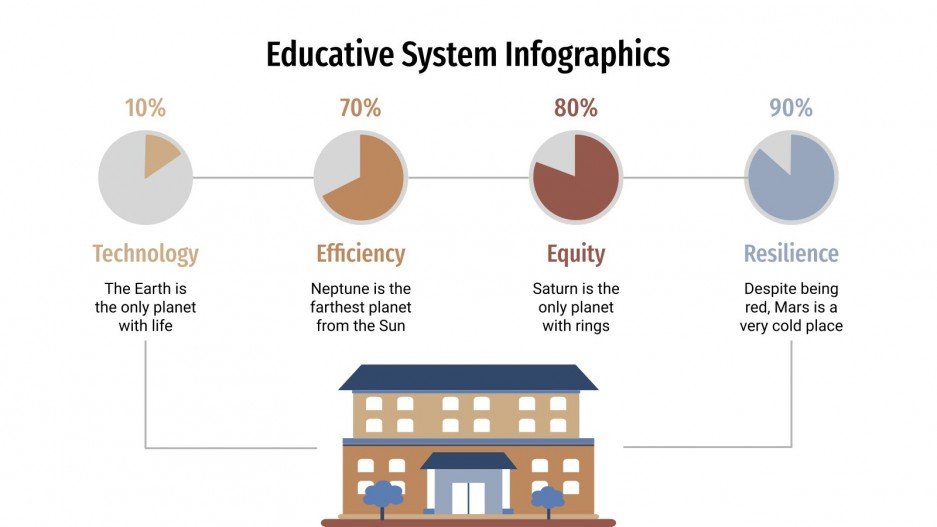 Educative System Infographics

10%

Technology

The Earth is the only planet with life

70%

Efficiency

Neptune is the farthest planet from the Sun

80%

Equity

Saturn is the only planet with rings

90%

Resilience

Despite being red, Mars is a very cold place