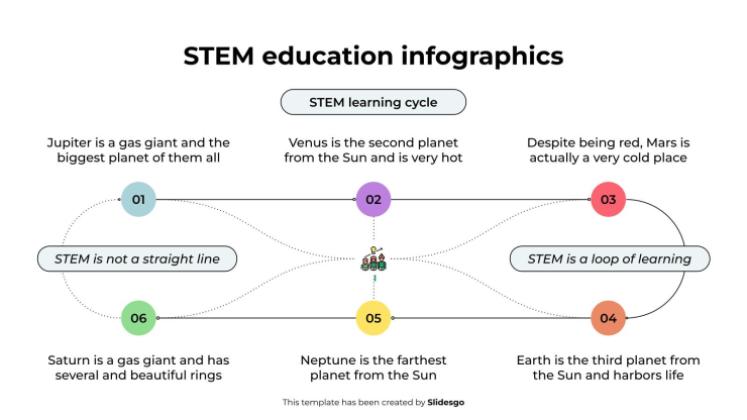 STEM education infographics

STEM learning cycle

Jupiter is a gas giant and the biggest planet of them all

Venus is the second planet from the Sun and is very hot

Despite being red, Mars is actually a very cold place

01

02

03

STEM is not a straight line

STEM is a loop of learning

06

05

04

Saturn is a gas giant and has several and beautiful rings

Neptune is the farthest planet from the Sun

Earth is the third planet from the Sun and harbors life

This template has been created by Slidesgo