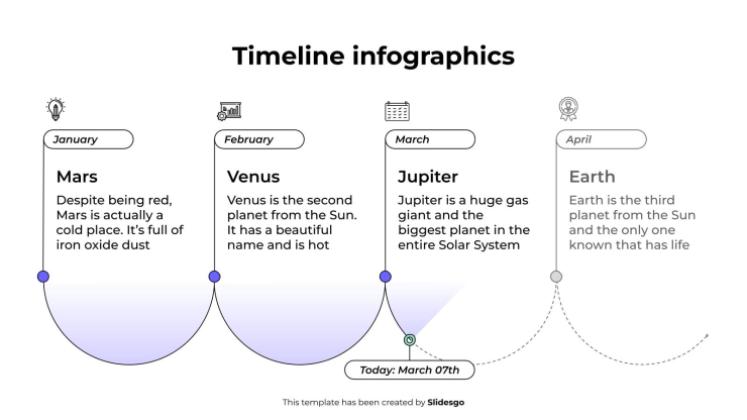 Timeline infographics

January

Mars

Despite being red, Mars is actually a cold place. It's full of iron oxide dust

February

Venus

Venus is the second planet from the Sun. It has a beautiful name and is hot

March

Jupiter

Jupiter is a huge gas giant and the biggest planet in the entire Solar System

April

Earth

Earth is the third planet from the Sun and the only one known that has life

Today: March 07th

This template has been created by Slidesgo