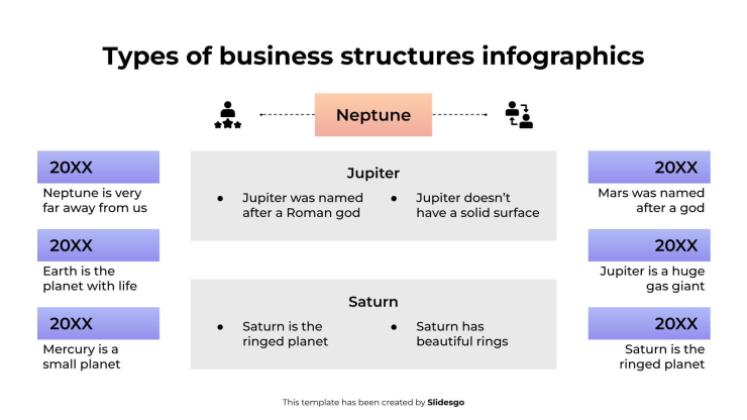 Types of business structures infographics

Neptune

20XX
Neptune is very far away from us

20XX
Earth is the planet with life

20XX
Mercury is a small planet

Jupiter
- Jupiter was named after a Roman god
- Jupiter doesn't have a solid surface

Saturn
- Saturn is the ringed planet
- Saturn has beautiful rings

20XX
Mars was named after a god

20XX
Jupiter is a huge gas giant

20XX
Saturn is the ringed planet

This template has been created by Slidesgo