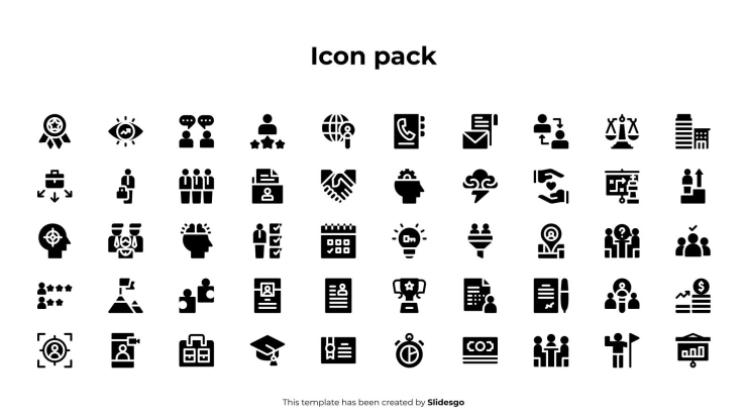 Icon pack

This template has been created by Slidesgo