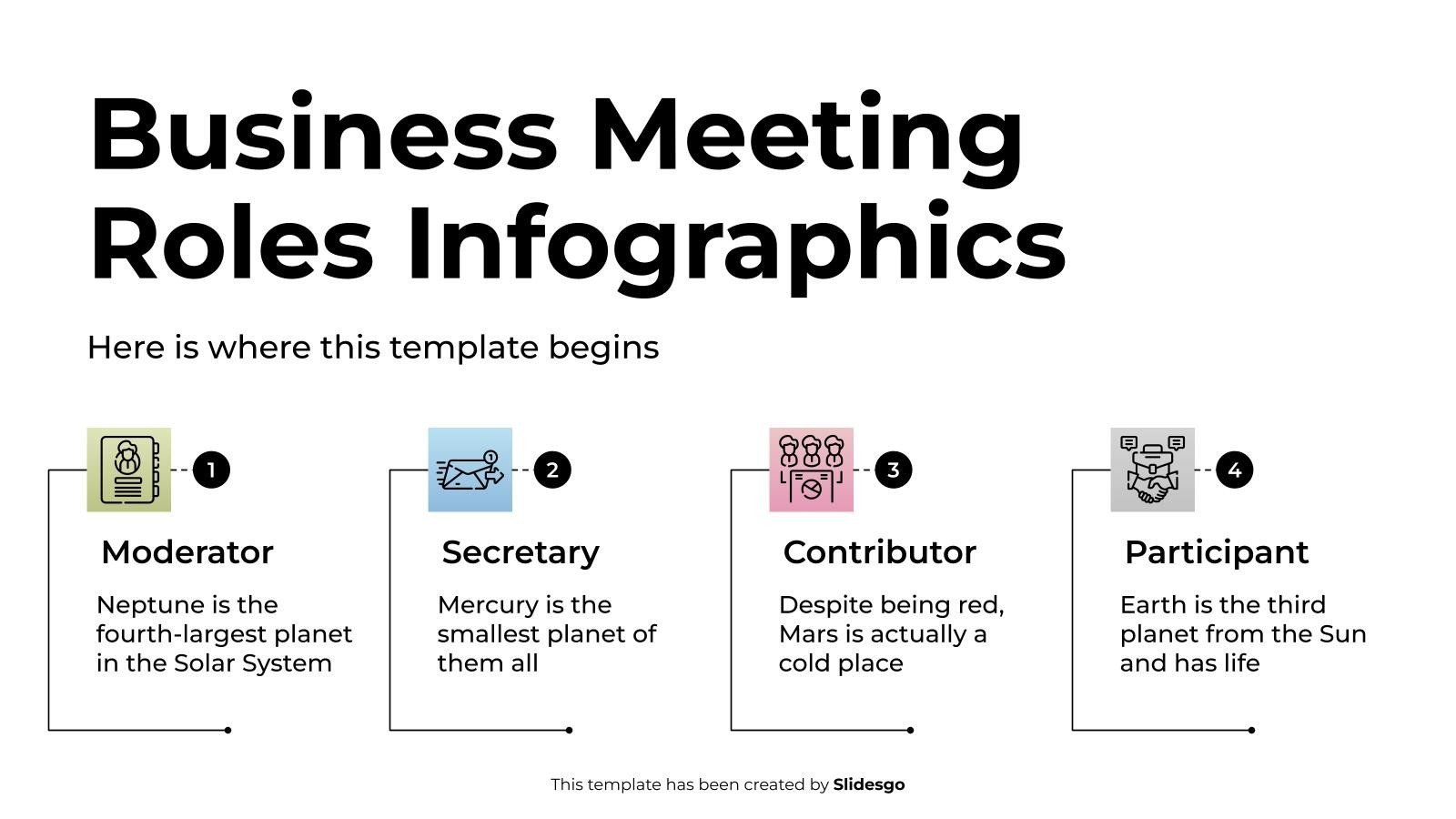 Business Meeting Roles Infographics

Here is where this template begins

1

Moderator

Neptune is the fourth-largest planet in the Solar System

2

Secretary

Mercury is the smallest planet of them all

3

Contributor

Despite being red, Mars is actually a cold place

4

Participant

Earth is the third planet from the Sun and has life

This template has been created by Slidesgo