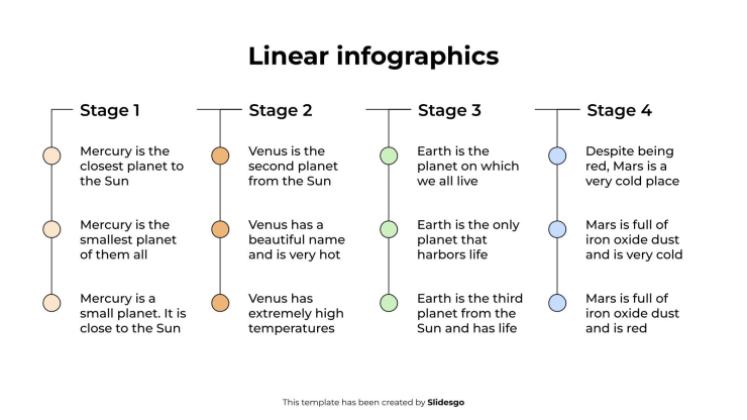 Linear infographics

Stage 1

Mercury is the closest planet to the Sun

Mercury is the smallest planet of them all

Mercury is a small planet. It is close to the Sun

Stage 2

Venus is the second planet from the Sun

Venus has a beautiful name and is very hot

Venus has extremely high temperatures

Stage 3

Earth is the planet on which we all live

Earth is the only planet that harbors life

Earth is the third planet from the Sun and has life

Stage 4

Despite being red, Mars is a very cold place

Mars is full of iron oxide dust and is very cold

Mars is full of iron oxide dust and is red

This template has been created by Slidesgo