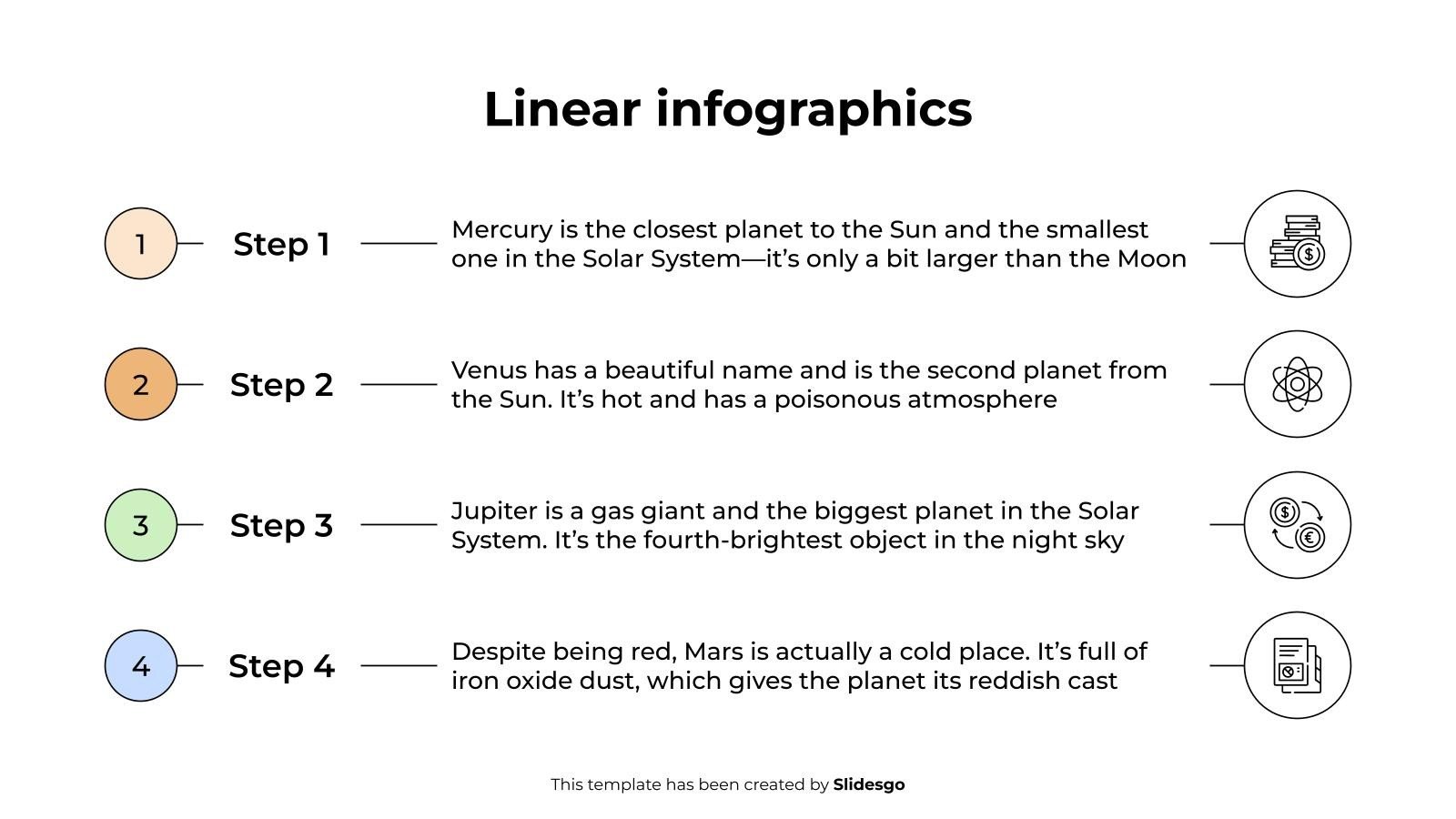 Linear infographics

1 Step 1 Mercury is the closest planet to the Sun and the smallest one in the Solar System—it's only a bit larger than the Moon

2 Step 2 Venus has a beautiful name and is the second planet from the Sun. It's hot and has a poisonous atmosphere

3 Step 3 Jupiter is a gas giant and the biggest planet in the Solar System. It's the fourth-brightest object in the night sky

4 Step 4 Despite being red, Mars is actually a cold place. It's full of iron oxide dust, which gives the planet its reddish cast

This template has been created by Slidesgo