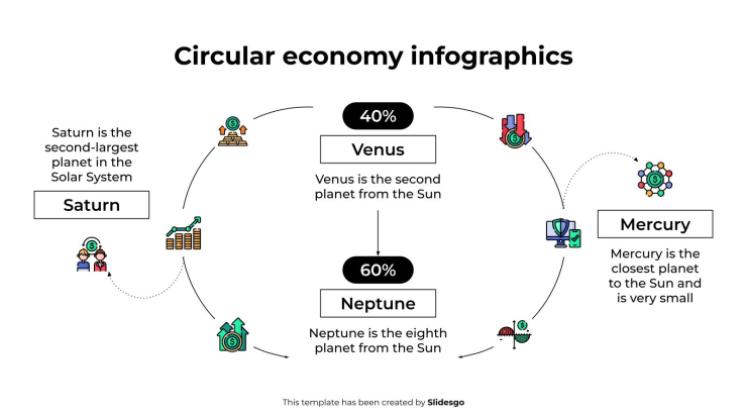 Circular economy infographics

Saturn is the second-largest planet in the Solar System

Saturn

40%

Venus

Venus is the second planet from the Sun

60%

Neptune

Neptune is the eighth planet from the Sun

Mercury

Mercury is the closest planet to the Sun and is very small

This template has been created by Slidesgo