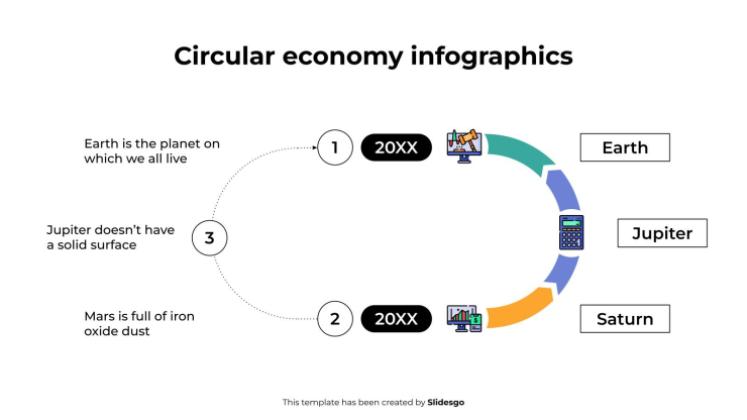 Circular economy infographics

Earth is the planet on which we all live

1

20XX

Earth

Jupiter doesn't have a solid surface

3

Jupiter

Mars is full of iron oxide dust

2

20XX

Saturn

This template has been created by Slidesgo