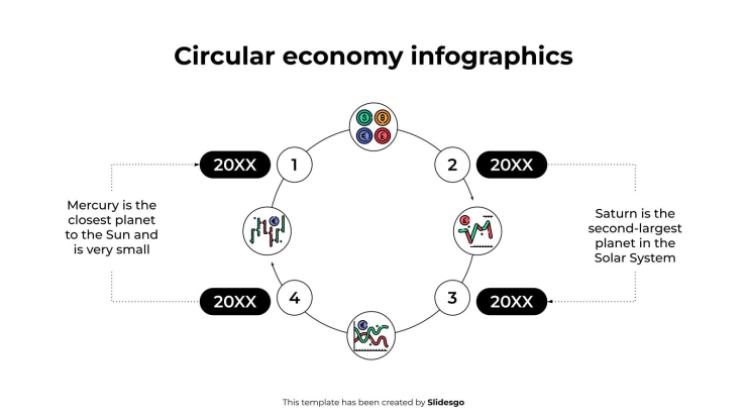 Circular economy infographics

20XX

1

2

20XX

Mercury is the closest planet to the Sun and is very small

Saturn is the second-largest planet in the Solar System

20XX

4

3

20XX

This template has been created by Slidesgo