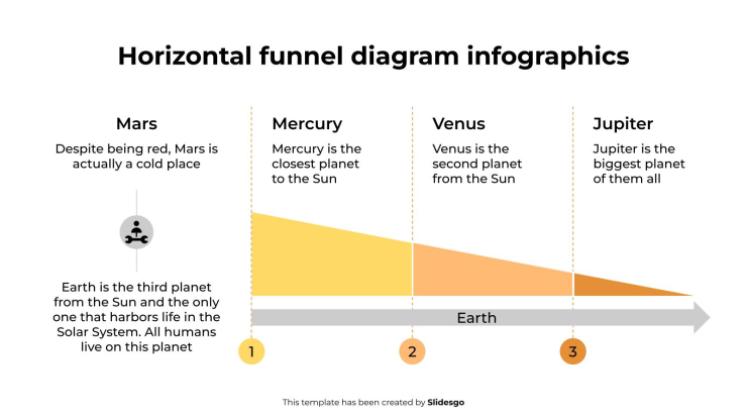 Horizontal funnel diagram infographics

Mars

Despite being red, Mars is actually a cold place

Earth is the third planet from the Sun and the only one that harbors life in the Solar System. All humans live on this planet

Mercury

Mercury is the closest planet to the Sun

Venus

Venus is the second planet from the Sun

Jupiter

Jupiter is the biggest planet of them all

Earth

1

2

3

This template has been created by Slidesgo