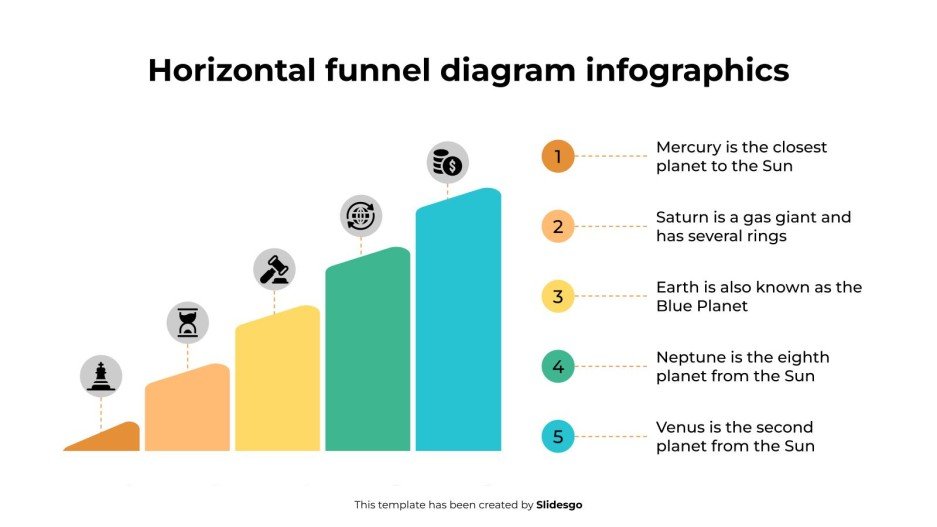 Horizontal funnel diagram infographics

1 Mercury is the closest planet to the Sun

2 Saturn is a gas giant and has several rings

3 Earth is also known as the Blue Planet

4 Neptune is the eighth planet from the Sun

5 Venus is the second planet from the Sun

This template has been created by Slidesgo