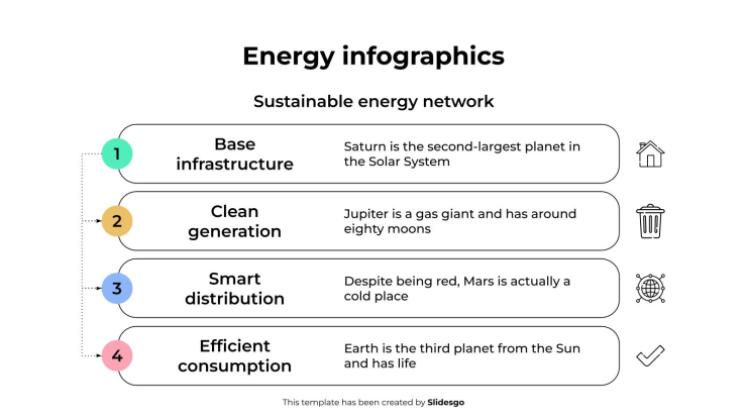 Energy infographics

Sustainable energy network

1 Base infrastructure

Saturn is the second-largest planet in the Solar System

2 Clean generation

Jupiter is a gas giant and has around eighty moons

3 Smart distribution

Despite being red, Mars is actually a cold place

4 Efficient consumption

Earth is the third planet from the Sun and has life

This template has been created by Slidesgo