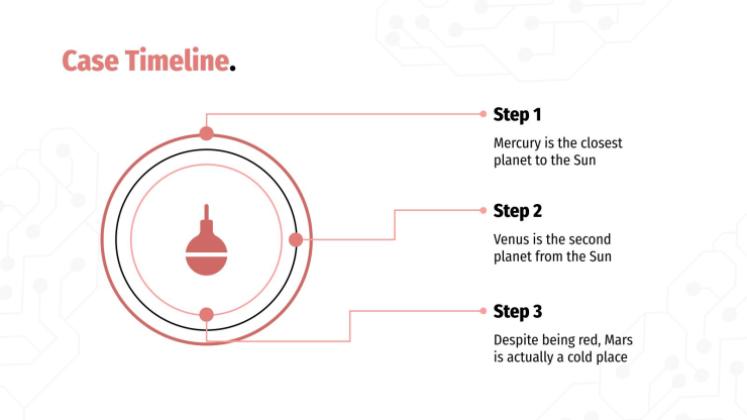 Case Timeline.

Step 1

Mercury is the closest planet to the Sun

Step 2

Venus is the second planet from the Sun

Step 3

Despite being red, Mars is actually a cold place