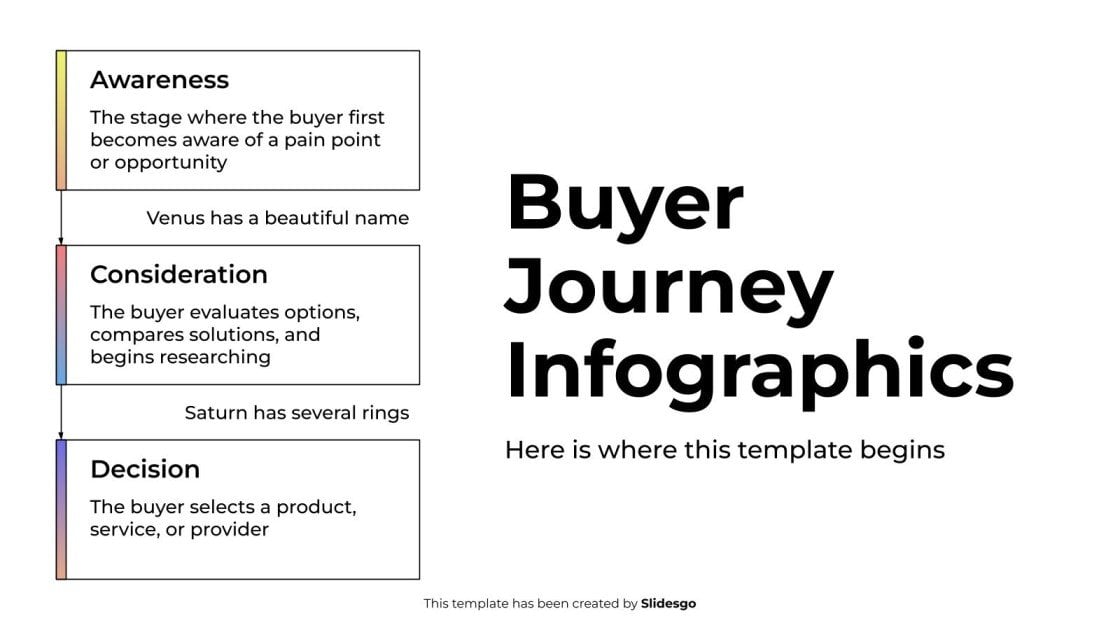 Awareness

The stage where the buyer first becomes aware of a pain point or opportunity

Venus has a beautiful name

Consideration

The buyer evaluates options, compares solutions, and begins researching

Saturn has several rings

Decision

The buyer selects a product, service, or provider

Buyer Journey Infographics

Here is where this template begins

This template has been created by Slidesgo