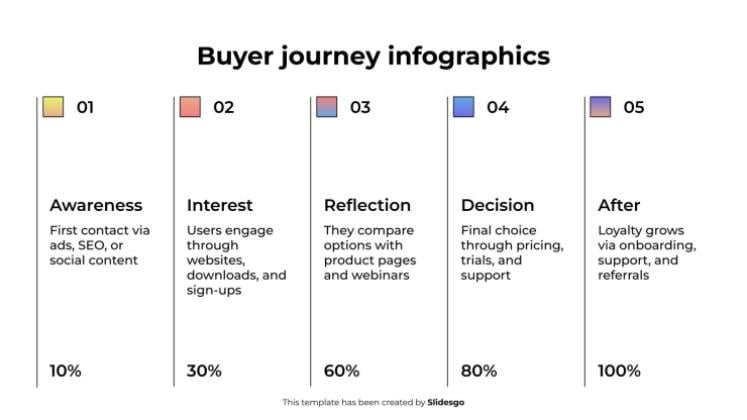 Buyer journey infographics

01

Awareness

First contact via ads, SEO, or social content

10%

02

Interest

Users engage through websites, downloads, and sign-ups

30%

03

Reflection

They compare options with product pages and webinars

60%

04

Decision

Final choice through pricing, trials, and support

80%

05

After

Loyalty grows via onboarding, support, and referrals

100%

This template has been created by Slidesgo