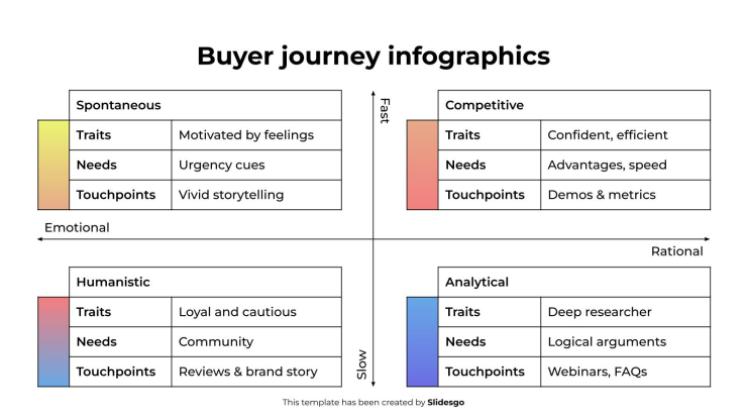 Buyer journey infographics

| Spontaneous | |
|---|---|
| Traits | Motivated by feelings |
| Needs | Urgency cues |
| Touchpoints | Vivid storytelling |

Fast

| Competitive | |
|---|---|
| Traits | Confident, efficient |
| Needs | Advantages, speed |
| Touchpoints | Demos & metrics |

Emotional

Rational

| Humanistic | |
|---|---|
| Traits | Loyal and cautious |
| Needs | Community |
| Touchpoints | Reviews & brand story |

Slow

| Analytical | |
|---|---|
| Traits | Deep researcher |
| Needs | Logical arguments |
| Touchpoints | Webinars, FAQs |

This template has been created by Slidesgo