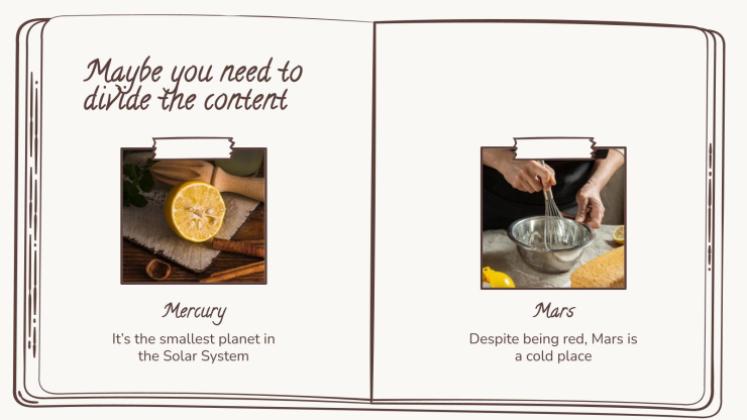 Maybe you need to divide the content

Mercury

It's the smallest planet in the Solar System

Mars

Despite being red, Mars is a cold place