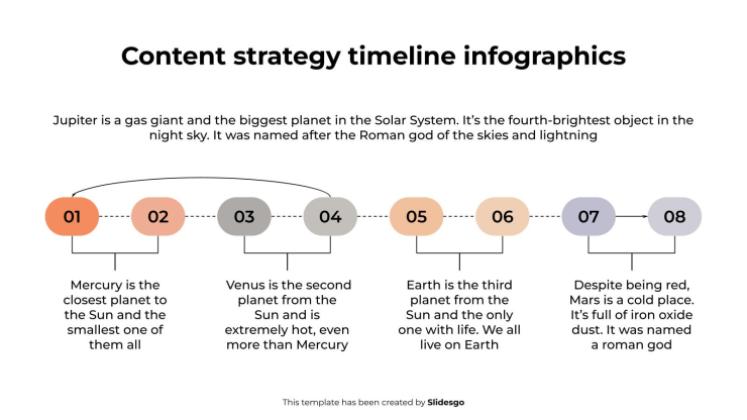 Content strategy timeline infographics

Jupiter is a gas giant and the biggest planet in the Solar System. It's the fourth-brightest object in the night sky. It was named after the Roman god of the skies and lightning

01 02 03 04 05 06 07 08

Mercury is the closest planet to the Sun and the smallest one of them all

Venus is the second planet from the Sun and is extremely hot, even more than Mercury

Earth is the third planet from the Sun and the only one with life. We all live on Earth

Despite being red, Mars is a cold place. It's full of iron oxide dust. It was named a roman god

This template has been created by Slidesgo