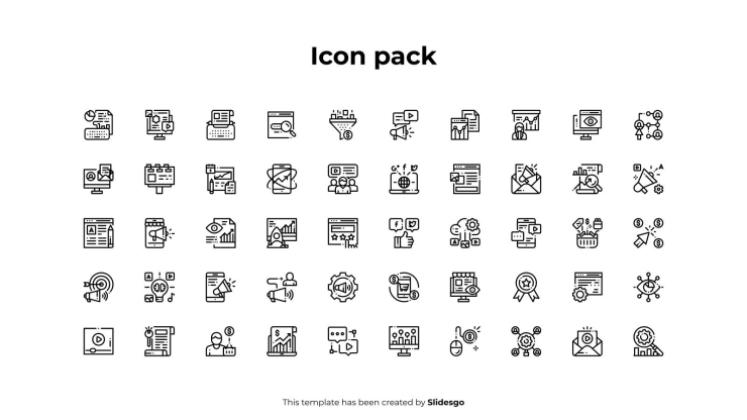 Icon pack

This template has been created by Slidesgo