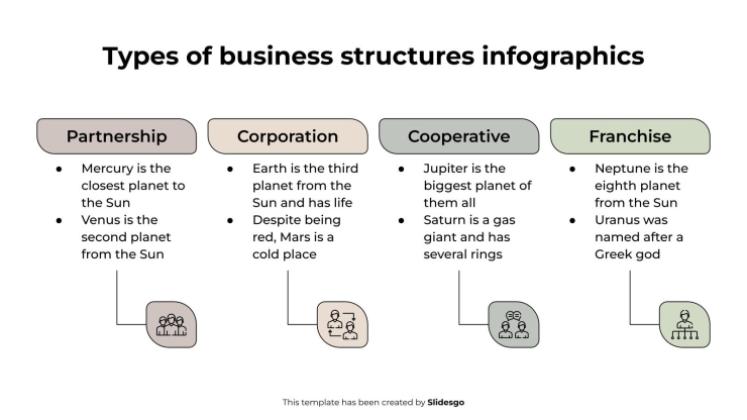 Types of business structures infographics

Partnership
- Mercury is the closest planet to the Sun
- Venus is the second planet from the Sun

Corporation
- Earth is the third planet from the Sun and has life
- Despite being red, Mars is a cold place

Cooperative
- Jupiter is the biggest planet of them all
- Saturn is a gas giant and has several rings

Franchise
- Neptune is the eighth planet from the Sun
- Uranus was named after a Greek god

This template has been created by Slidesgo