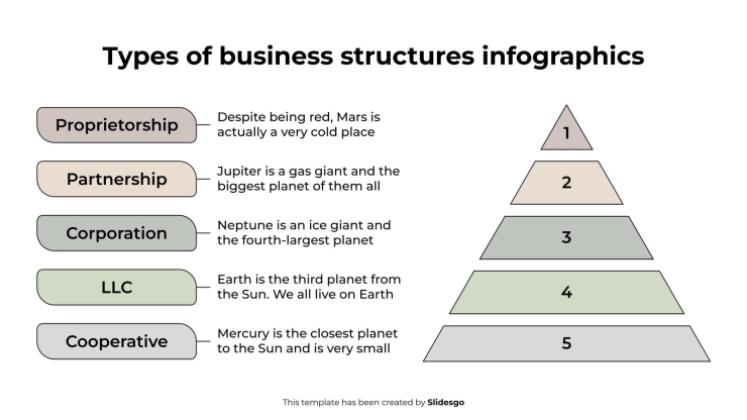 Types of business structures infographics

Proprietorship

Despite being red, Mars is actually a very cold place

Partnership

Jupiter is a gas giant and the biggest planet of them all

Corporation

Neptune is an ice giant and the fourth-largest planet

LLC

Earth is the third planet from the Sun. We all live on Earth

Cooperative

Mercury is the closest planet to the Sun and is very small

1

2

3

4

5

This template has been created by Slidesgo