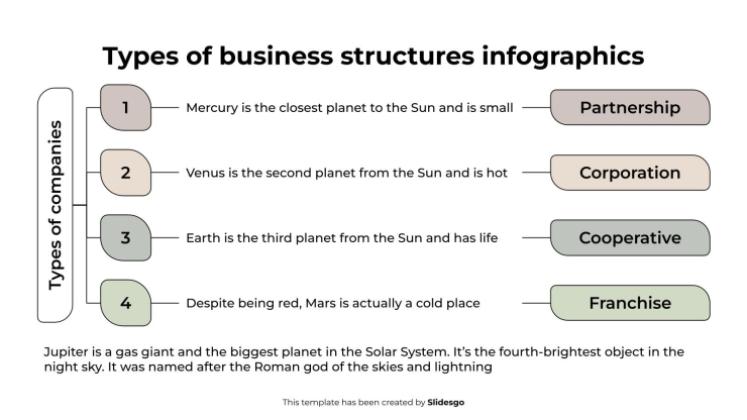 Types of business structures infographics

Types of companies

1 Mercury is the closest planet to the Sun and is small Partnership

2 Venus is the second planet from the Sun and is hot Corporation

3 Earth is the third planet from the Sun and has life Cooperative

4 Despite being red, Mars is actually a cold place Franchise

Jupiter is a gas giant and the biggest planet in the Solar System. It's the fourth-brightest object in the night sky. It was named after the Roman god of the skies and lightning

This template has been created by Slidesgo