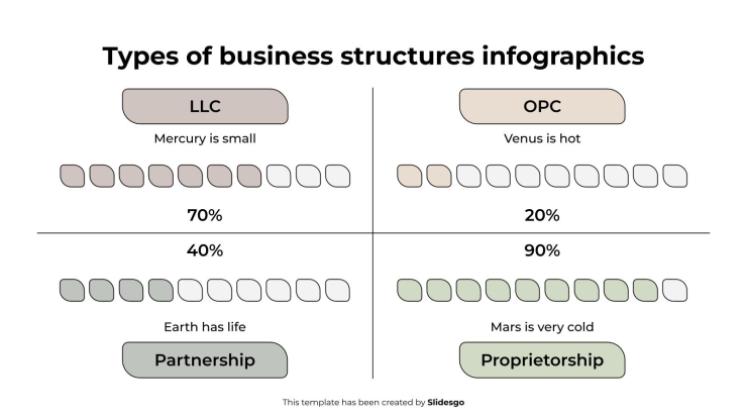 Types of business structures infographics

LLC

Mercury is small

70%

OPC

Venus is hot

20%

40%

Earth has life

Partnership

90%

Mars is very cold

Proprietorship

This template has been created by Slidesgo