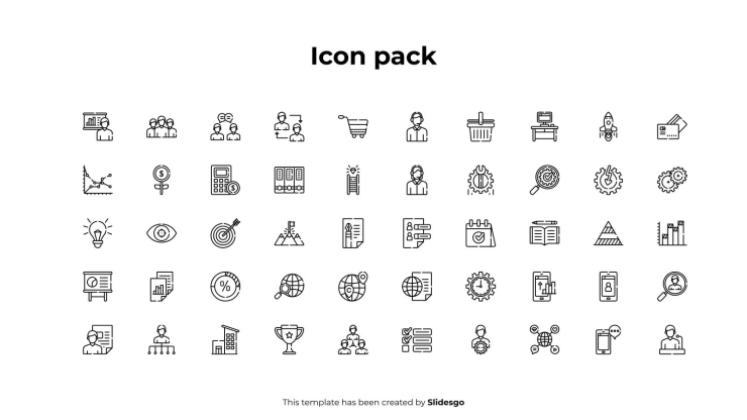 Icon pack

This template has been created by Slidesgo