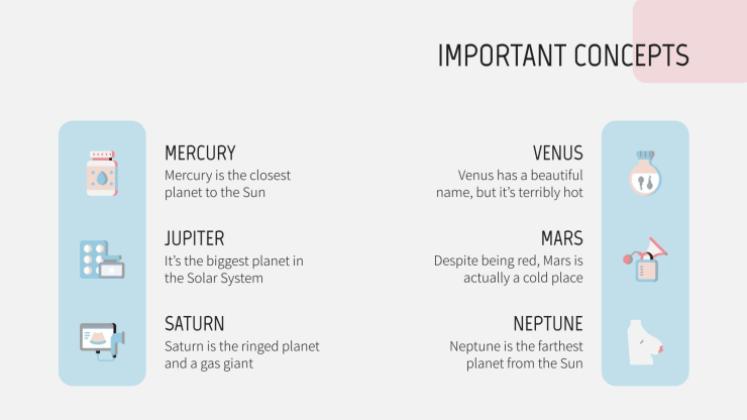 IMPORTANT CONCEPTS

MERCURY
Mercury is the closest planet to the Sun

JUPITER
It's the biggest planet in the Solar System

SATURN
Saturn is the ringed planet and a gas giant

VENUS
Venus has a beautiful name, but it's terribly hot

MARS
Despite being red, Mars is actually a cold place

NEPTUNE
Neptune is the farthest planet from the Sun