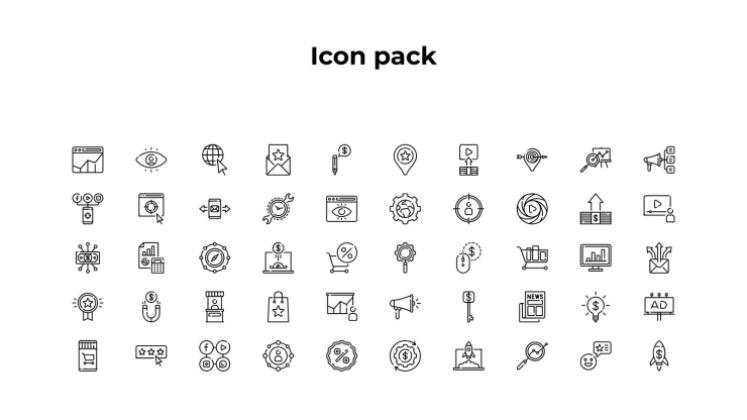 Icon pack

NEWS

AD