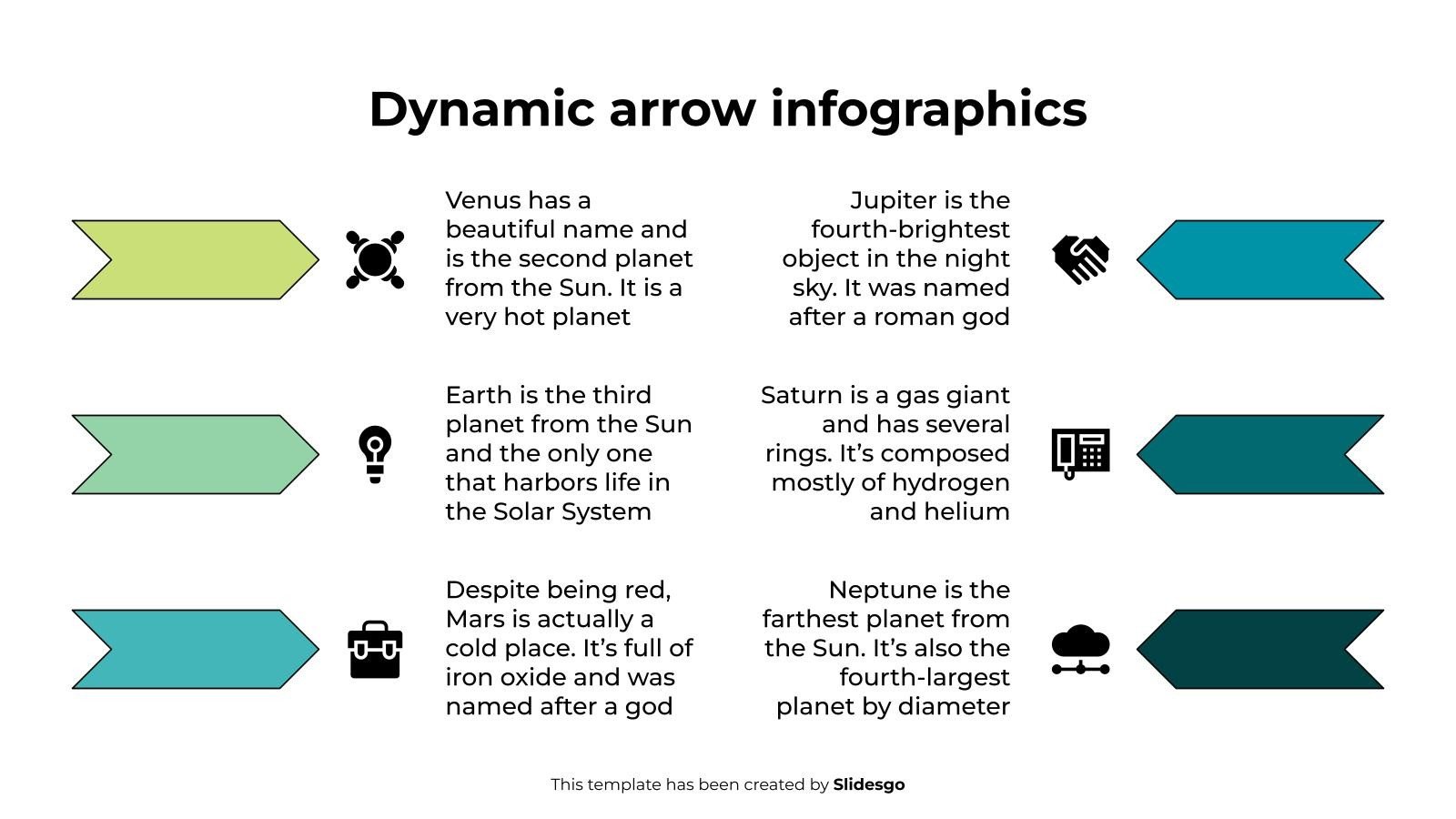 Dynamic arrow infographics

Venus has a beautiful name and is the second planet from the Sun. It is a very hot planet

Earth is the third planet from the Sun and the only one that harbors life in the Solar System

Despite being red, Mars is actually a cold place. It's full of iron oxide and was named after a god

Jupiter is the fourth-brightest object in the night sky. It was named after a roman god

Saturn is a gas giant and has several rings. It's composed mostly of hydrogen and helium

Neptune is the farthest planet from the Sun. It's also the fourth-largest planet by diameter

This template has been created by Slidesgo