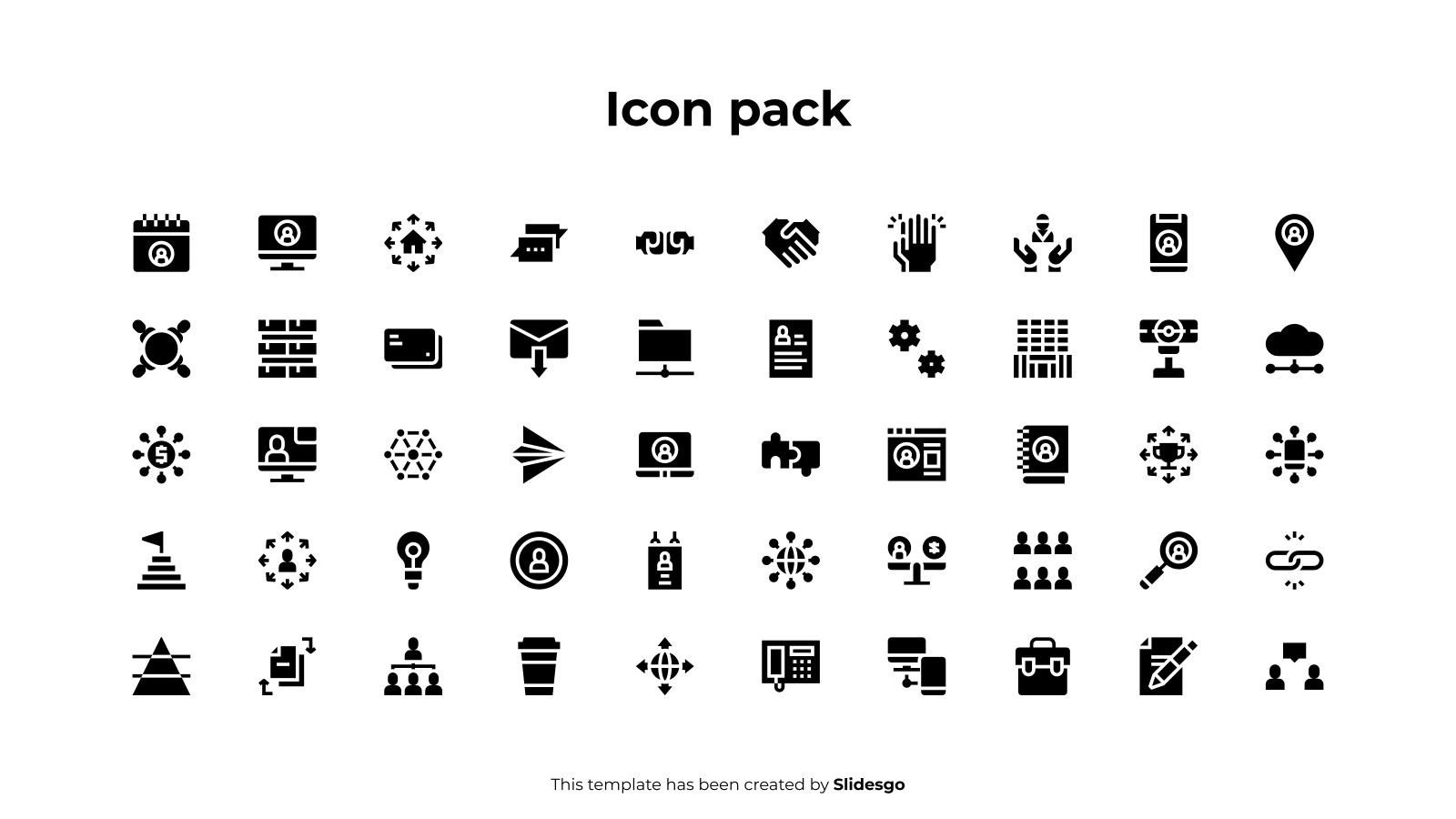 Icon pack

This template has been created by Slidesgo