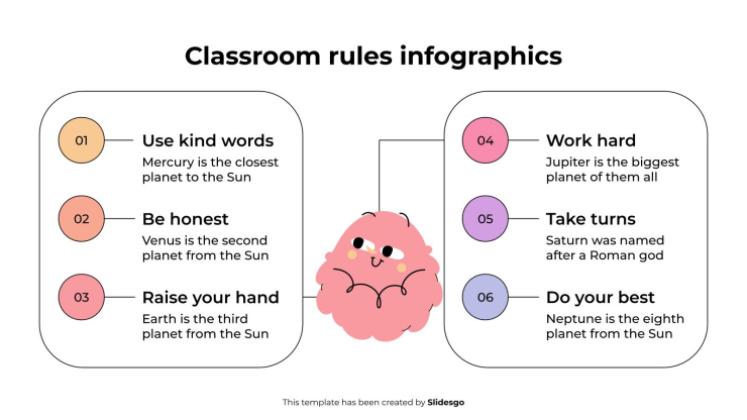 Classroom rules infographics

01 Use kind words
Mercury is the closest planet to the Sun

02 Be honest
Venus is the second planet from the Sun

03 Raise your hand
Earth is the third planet from the Sun

04 Work hard
Jupiter is the biggest planet of them all

05 Take turns
Saturn was named after a Roman god

06 Do your best
Neptune is the eighth planet from the Sun

This template has been created by Slidesgo