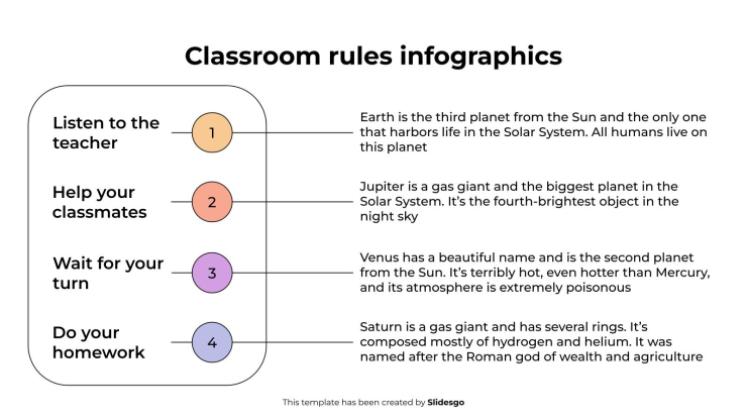 Classroom rules infographics

Listen to the teacher

1

Earth is the third planet from the Sun and the only one that harbors life in the Solar System. All humans live on this planet

Help your classmates

2

Jupiter is a gas giant and the biggest planet in the Solar System. It's the fourth-brightest object in the night sky

Wait for your turn

3

Venus has a beautiful name and is the second planet from the Sun. It's terribly hot, even hotter than Mercury, and its atmosphere is extremely poisonous

Do your homework

4

Saturn is a gas giant and has several rings. It's composed mostly of hydrogen and helium. It was named after the Roman god of wealth and agriculture

This template has been created by Slidesgo