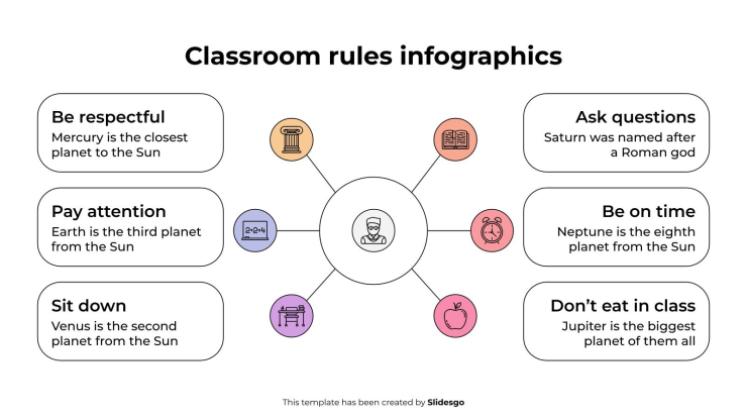 Classroom rules infographics

Be respectful
Mercury is the closest planet to the Sun

Pay attention
Earth is the third planet from the Sun

Sit down
Venus is the second planet from the Sun

2+2=4

Ask questions
Saturn was named after a Roman god

Be on time
Neptune is the eighth planet from the Sun

Don't eat in class
Jupiter is the biggest planet of them all

This template has been created by Slidesgo