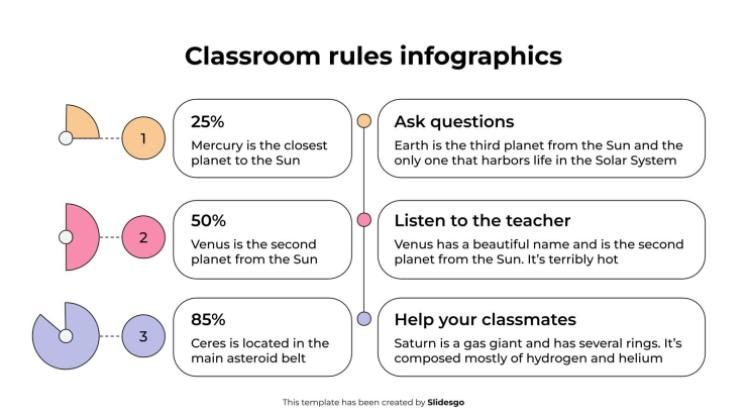 Classroom rules infographics

1

25%
Mercury is the closest planet to the Sun

Ask questions
Earth is the third planet from the Sun and the only one that harbors life in the Solar System

2

50%
Venus is the second planet from the Sun

Listen to the teacher
Venus has a beautiful name and is the second planet from the Sun. It's terribly hot

3

85%
Ceres is located in the main asteroid belt

Help your classmates
Saturn is a gas giant and has several rings. It's composed mostly of hydrogen and helium

This template has been created by Slidesgo