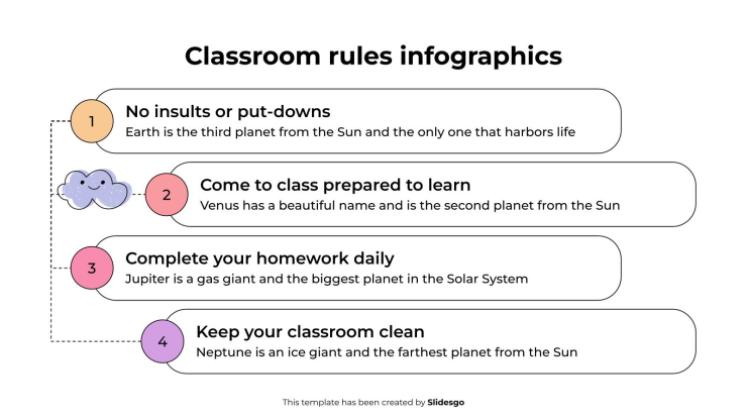 Classroom rules infographics

1
No insults or put-downs
Earth is the third planet from the Sun and the only one that harbors life

2
Come to class prepared to learn
Venus has a beautiful name and is the second planet from the Sun

3
Complete your homework daily
Jupiter is a gas giant and the biggest planet in the Solar System

4
Keep your classroom clean
Neptune is an ice giant and the farthest planet from the Sun

This template has been created by Slidesgo