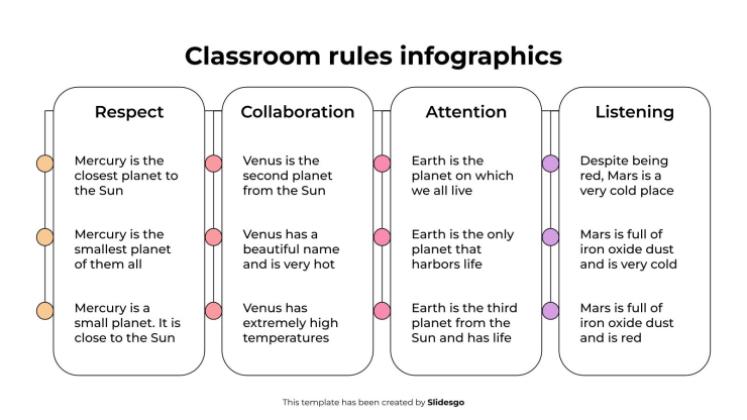 Classroom rules infographics

Respect

Mercury is the closest planet to the Sun

Mercury is the smallest planet of them all

Mercury is a small planet. It is close to the Sun

Collaboration

Venus is the second planet from the Sun

Venus has a beautiful name and is very hot

Venus has extremely high temperatures

Attention

Earth is the planet on which we all live

Earth is the only planet that harbors life

Earth is the third planet from the Sun and has life

Listening

Despite being red, Mars is a very cold place

Mars is full of iron oxide dust and is very cold

Mars is full of iron oxide dust and is red

This template has been created by Slidesgo