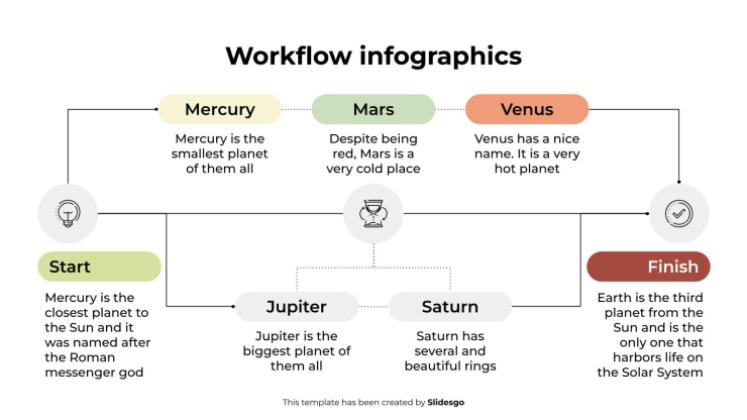 Workflow infographics

Mercury

Mercury is the smallest planet of them all

Mars

Despite being red, Mars is a very cold place

Venus

Venus has a nice name. It is a very hot planet

Start

Mercury is the closest planet to the Sun and it was named after the Roman messenger god

Jupiter

Jupiter is the biggest planet of them all

Saturn

Saturn has several and beautiful rings

Finish

Earth is the third planet from the Sun and is the only one that harbors life on the Solar System

This template has been created by Slidesgo