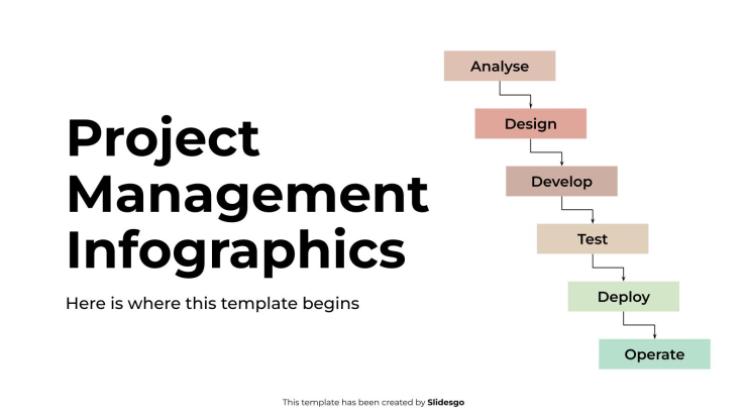 Project Management Infographics

Here is where this template begins

Analyse

Design

Develop

Test

Deploy

Operate

This template has been created by Slidesgo